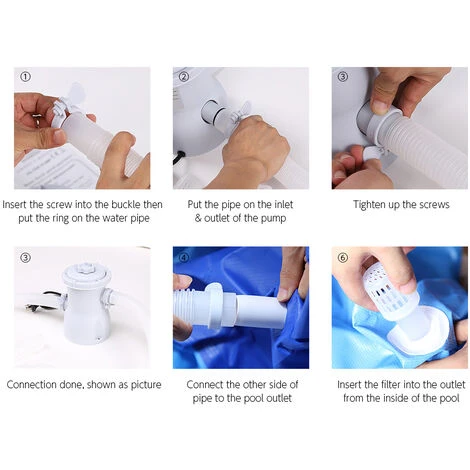 ①

Insert the screw into the buckle then put the ring on the water pipe

②

Put the pipe on the inlet & outlet of the pump

③

Tighten up the screws

③

Connection done, shown as picture

④

Connect the other side of pipe to the pool outlet

⑥

Insert the filter into the outlet from the inside of the pool