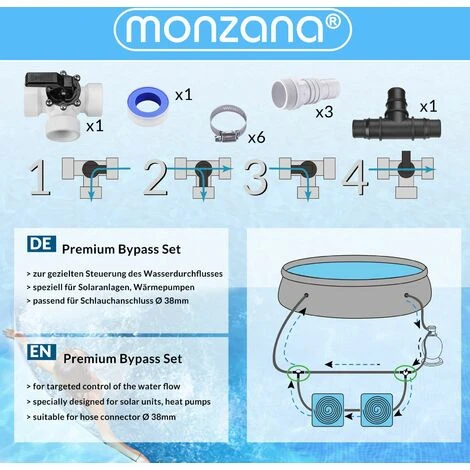 monzana®

x1

x1

x6

x3

x1

1

2

3

4

DE Premium Bypass Set

> zur gezielten Steuerung des Wasserdurchflusses
> speziell für Solaranlagen, Wärmepumpen
> passend für Schlauchanschluss Ø 38mm

EN Premium Bypass Set

> for targeted control of the water flow
> specially designed for solar units, heat pumps
> suitable for hose connector Ø 38mm