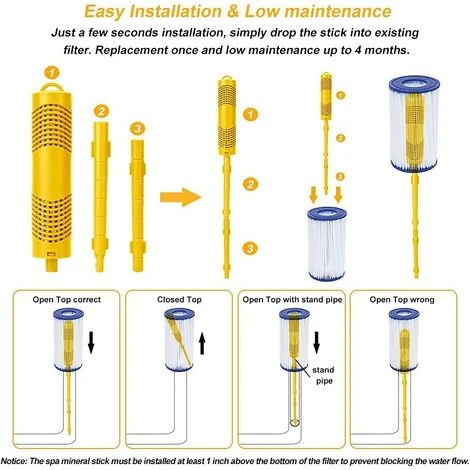 Easy Installation & Low maintenance

Just a few seconds installation, simply drop the stick into existing filter. Replacement once and low maintenance up to 4 months.

1 2 3

1 2 3

1 2 3

Open Top correct

Closed Top

Open Top with stand pipe

stand pipe

Open Top wrong

Notice: The spa mineral stick must be installed at least 1 inch above the bottom of the filter to prevent blocking the water flow.