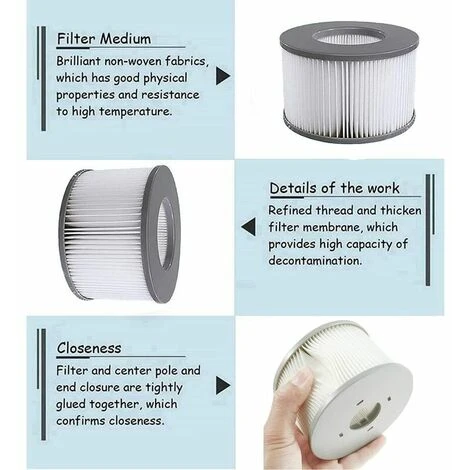 Filter Medium

Brilliant non-woven fabrics, which has good physical properties and resistance to high temperature.

Details of the work

Refined thread and thicken filter membrane, which provides high capacity of decontamination.

Closeness

Filter and center pole and end closure are tightly glued together, which confirms closeness.